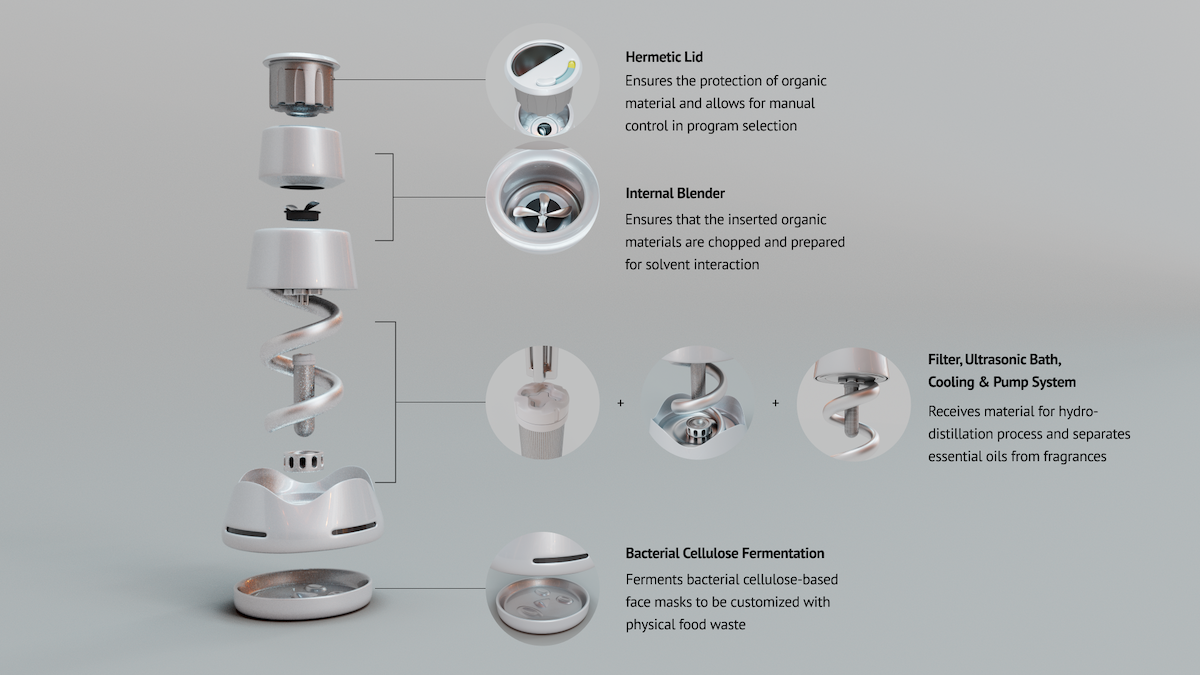 Hermetic Lid
Ensures the protection of organic material and allows for manual control in program selection

Internal Blender
Ensures that the inserted organic materials are chopped and prepared for solvent interaction

+

+

Filter, Ultrasonic Bath, Cooling & Pump System
Receives material for hydro-distillation process and separates essential oils from fragrances

Bacterial Cellulose Fermentation
Ferments bacterial cellulose-based face masks to be customized with physical food waste